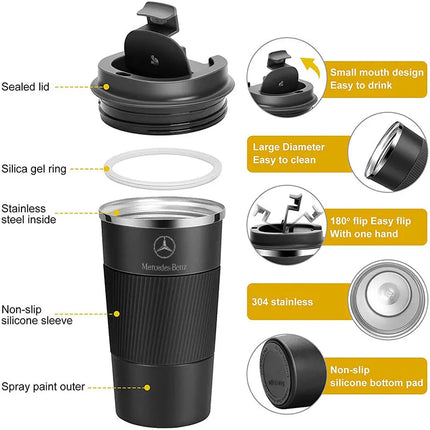 Sealed lid

Silica gel ring

Stainless steel inside

Mercedes-Benz

Non-slip silicone sleeve

Spray paint outer

Small mouth design Easy to drink

Large Diameter Easy to clean

180° flip Easy flip With one hand

304 stainless

Non-slip silicone bottom pad